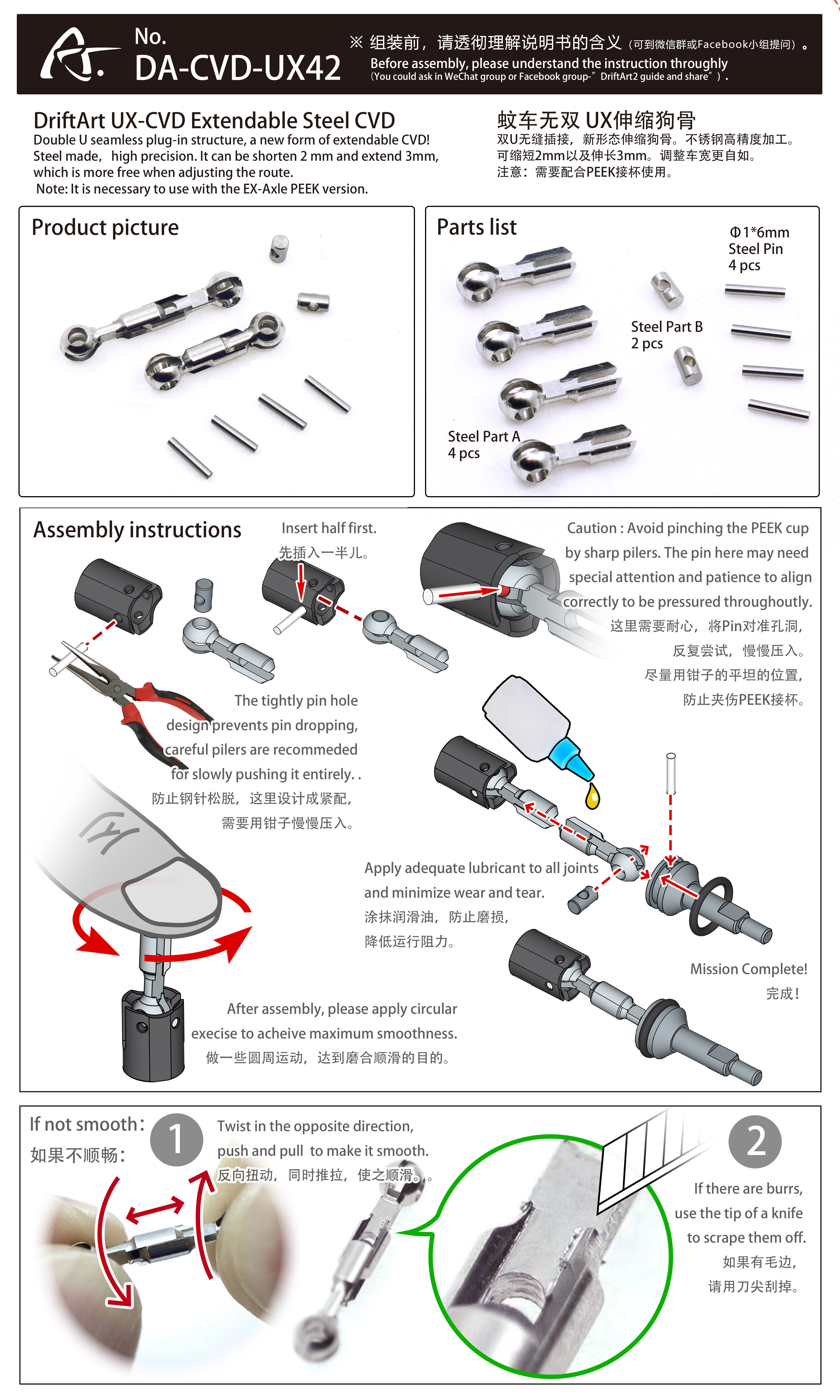 No.
DA-CVD-UX42

※ 组装前，请透彻理解说明书的含义（可到微信群或Facebook小组提问）。
Before assembly, please understand the instruction throughly
（You could ask in WeChat group or Facebook group-" DriftArt2 guide and share"）.

DriftArt UX-CVD Extendable Steel CVD
Double U seamless plug-in structure, a new form of extendable CVD! Steel made, high precision. It can be shorten 2 mm and extend 3mm, which is more free when adjusting the route.
Note: It is necessary to use with the EX-Axle PEEK version.

蚊车无双 UX伸缩狗骨
双U无缝插接，新形态伸缩狗骨。不锈钢高精度加工。
可缩短2mm以及伸长3mm。调整车宽更自如。
注意：需要配合PEEK接杯使用。

Product picture

Parts list
Φ1*6mm
Steel Pin
4 pcs
Steel Part B
2 pcs
Steel Part A
4 pcs

Assembly instructions
Insert half first.
先插入一半儿。
Caution : Avoid pinching the PEEK cup by sharp pilers. The pin here may need special attention and patience to align correctly to be pressured throughoutly.
这里需要耐心，将Pin对准孔洞，
反复尝试，慢慢压入。
尽量用钳子的平坦的位置，
防止夹伤PEEK接杯。
The tightly pin hole design prevents pin dropping, careful pilers are recommeded for slowly pushing it entirely. .
防止钢针松脱，这里设计成紧配，
需要用钳子慢慢压入。
Apply adequate lubricant to all joints and minimize wear and tear.
涂抹润滑油，防止磨损，
降低运行阻力。
Mission Complete!
完成！
After assembly, please apply circular execise to acheive maximum smoothness.
做一些圆周运动，达到磨合顺滑的目的。

If not smooth:
如果不顺畅:
1
Twist in the opposite direction, push and pull to make it smooth.
反向扭动，同时推拉，使之顺滑。。
2
If there are burrs, use the tip of a knife to scrape them off.
如果有毛边，
请用刀尖刮掉。