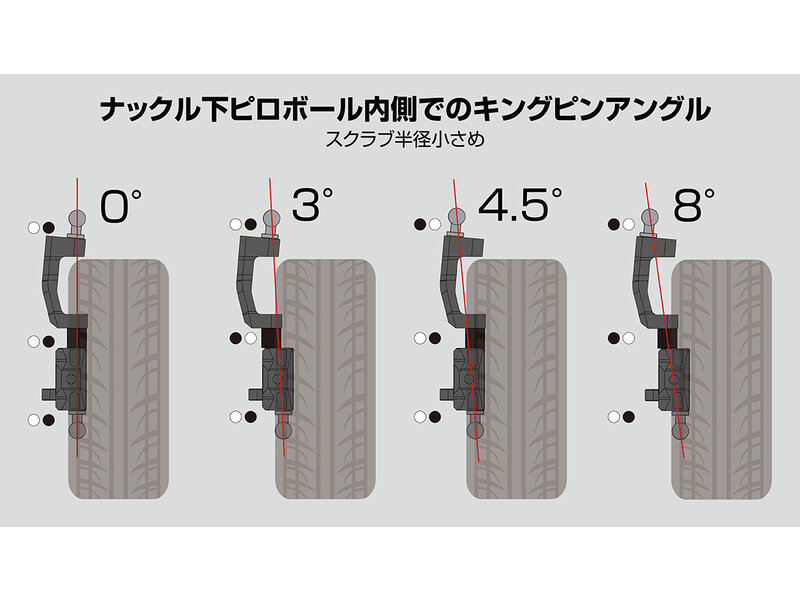 ナックル下ピロボール内側でのキングピンアングル
スクラブ半径小さめ

0°

3°

4.5°

8°