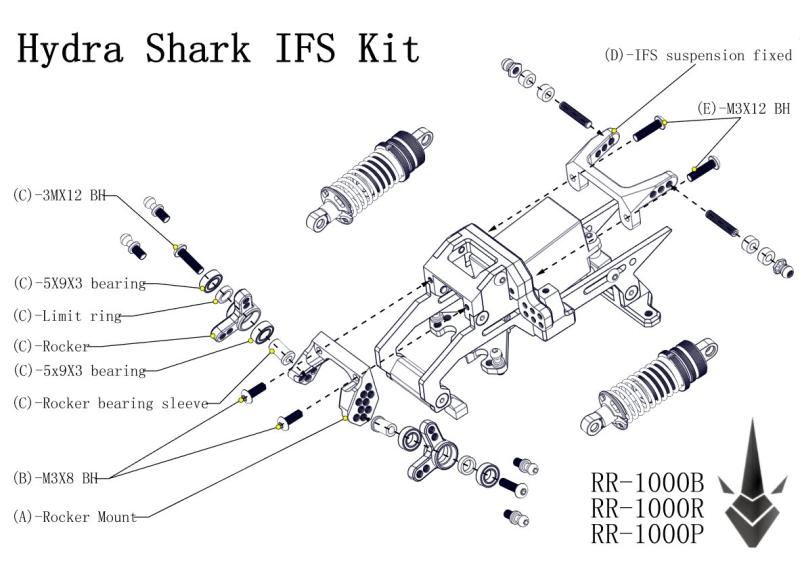 Hydra Shark IFS Kit

(D)-IFS suspension fixed

(E)-M3X12 BH

(C)-3MX12 BH

(C)-5X9X3 bearing

(C)-Limit ring

(C)-Rocker

(C)-5x9X3 bearing

(C)-Rocker bearing sleeve

(B)-M3X8 BH

(A)-Rocker Mount

RR-1000B
RR-1000R
RR-1000P